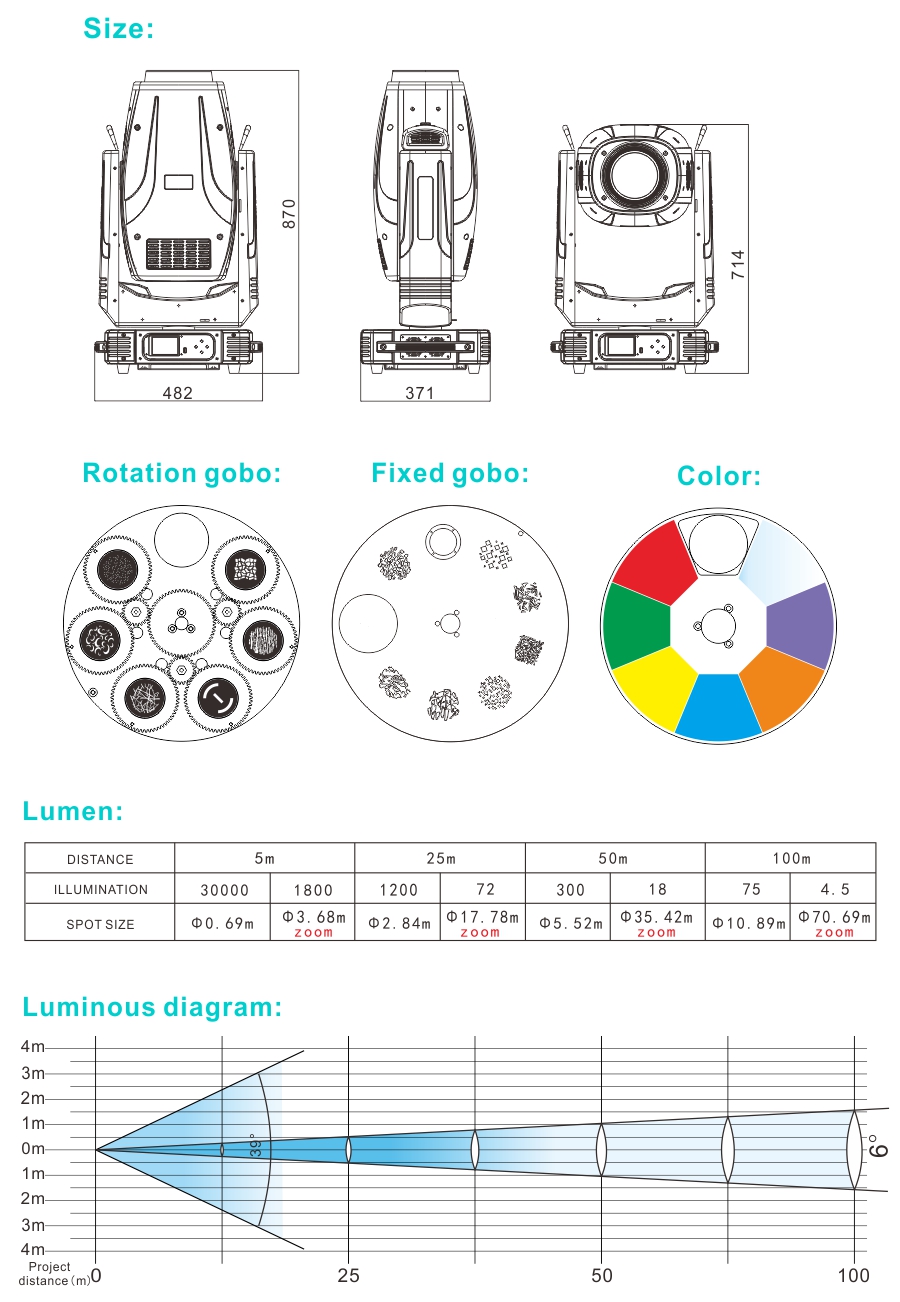 Size:

870

482

371

714

Rotation gobo:

Fixed gobo:

Color:

Lumen:

| DISTANCE | 5m | | 25m | | 50m | | 100m | |
|---|---|---|---|---|---|---|---|---|
| ILLUMINATION | 30000 | 1800 | 1200 | 72 | 300 | 18 | 75 | 4.5 |
| SPOT SIZE | Φ0.69m | Φ3.68m zoom | Φ2.84m | Φ17.78m zoom | Φ5.52m | Φ35.42m zoom | Φ10.89m | Φ70.69m zoom |

Luminous diagram:

4m
3m
2m
1m
0m
1m
2m
3m
4m

39°

6°

Project distance (m) 0

25

50

100